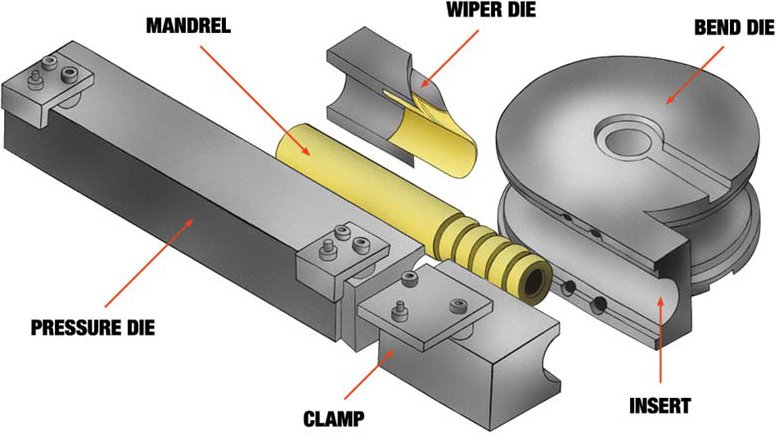 MANDREL

WIPER DIE

BEND DIE

PRESSURE DIE

CLAMP

INSERT