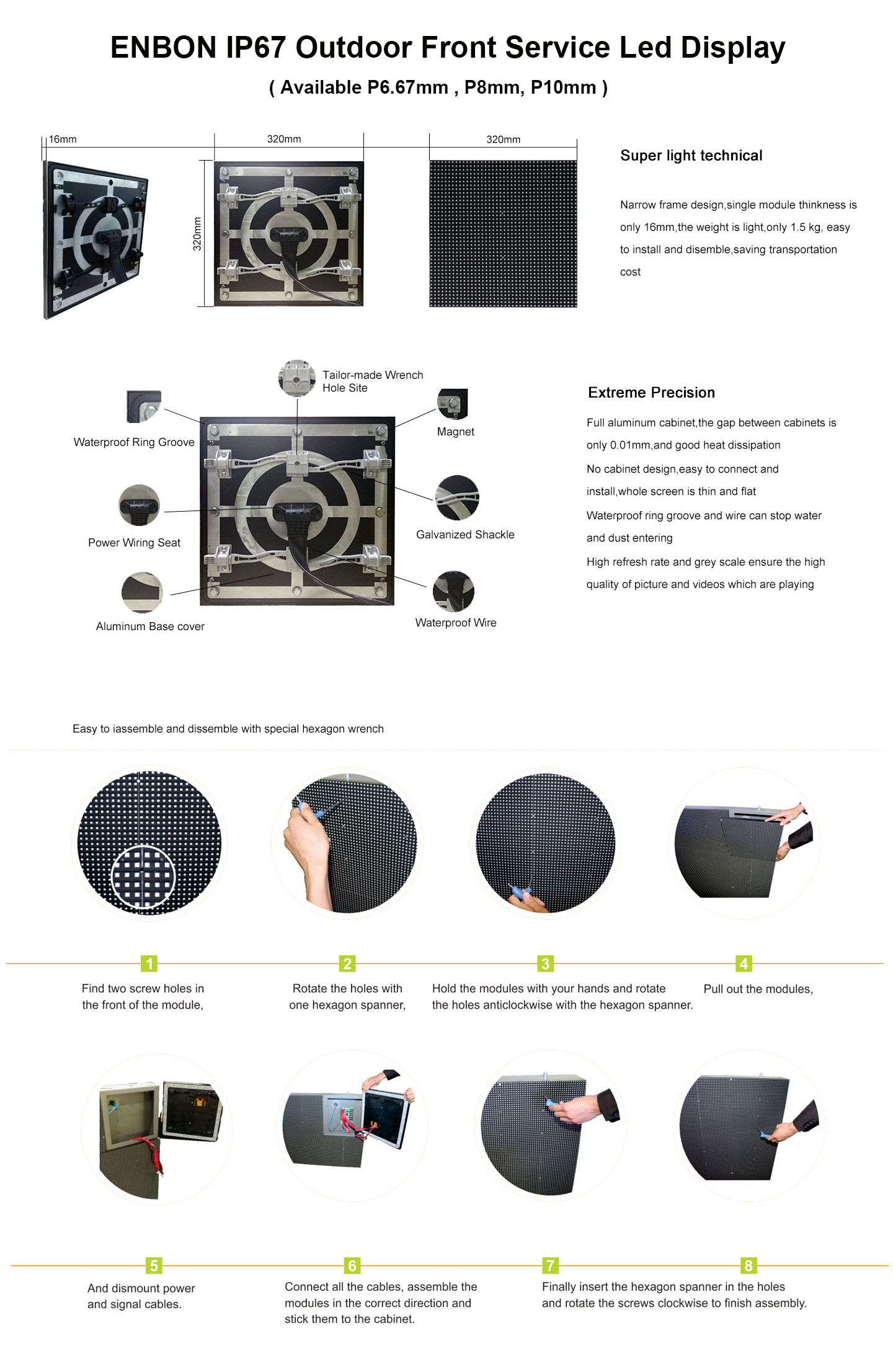 ENBON IP67 Outdoor Front Service Led Display

( Available P6.67mm , P8mm, P10mm )

16mm

320mm

320mm

320mm

Super light technical

Narrow frame design,single module thinkness is only 16mm,the weight is light,only 1.5 kg, easy to install and disemble,saving transportation cost

Tailor-made Wrench Hole Site

Waterproof Ring Groove

Magnet

Power Wiring Seat

Galvanized Shackle

Aluminum Base cover

Waterproof Wire

Extreme Precision

Full aluminum cabinet,the gap between cabinets is only 0.01mm,and good heat dissipation

No cabinet design,easy to connect and install,whole screen is thin and flat

Waterproof ring groove and wire can stop water and dust entering

High refresh rate and grey scale ensure the high quality of picture and videos which are playing

Easy to iassemble and dissemble with special hexagon wrench

1
Find two screw holes in the front of the module,

2
Rotate the holes with one hexagon spanner,

3
Hold the modules with your hands and rotate the holes anticlockwise with the hexagon spanner.

4
Pull out the modules,

5
And dismount power and signal cables.

6
Connect all the cables, assemble the modules in the correct direction and stick them to the cabinet.

7

8
Finally insert the hexagon spanner in the holes and rotate the screws clockwise to finish assembly.