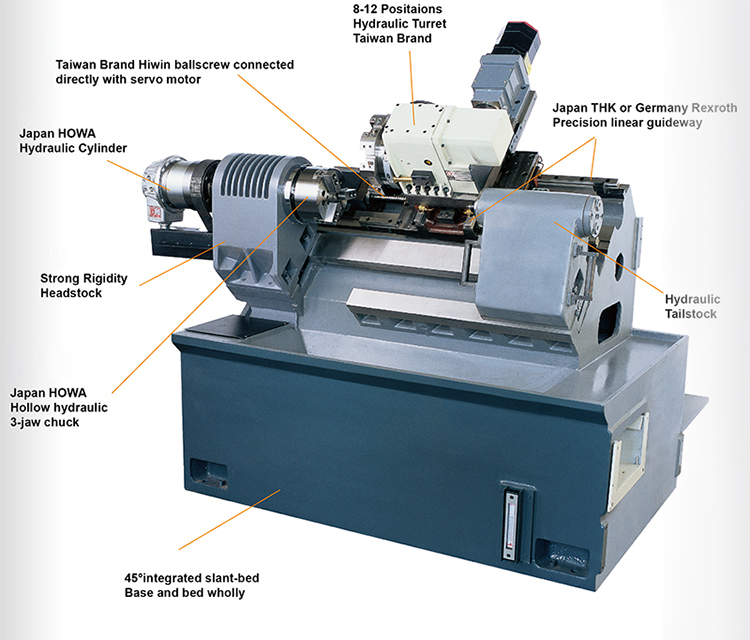 8-12 Positaions
Hydraulic Turret
Taiwan Brand

Taiwan Brand Hiwin ballscrew connected directly with servo motor

Japan THK or Germany Rexroth
Precision linear guideway

Japan HOWA
Hydraulic Cylinder

Strong Rigidity
Headstock

Hydraulic
Tailstock

Japan HOWA
Hollow hydraulic
3-jaw chuck

45°integrated slant-bed
Base and bed wholly