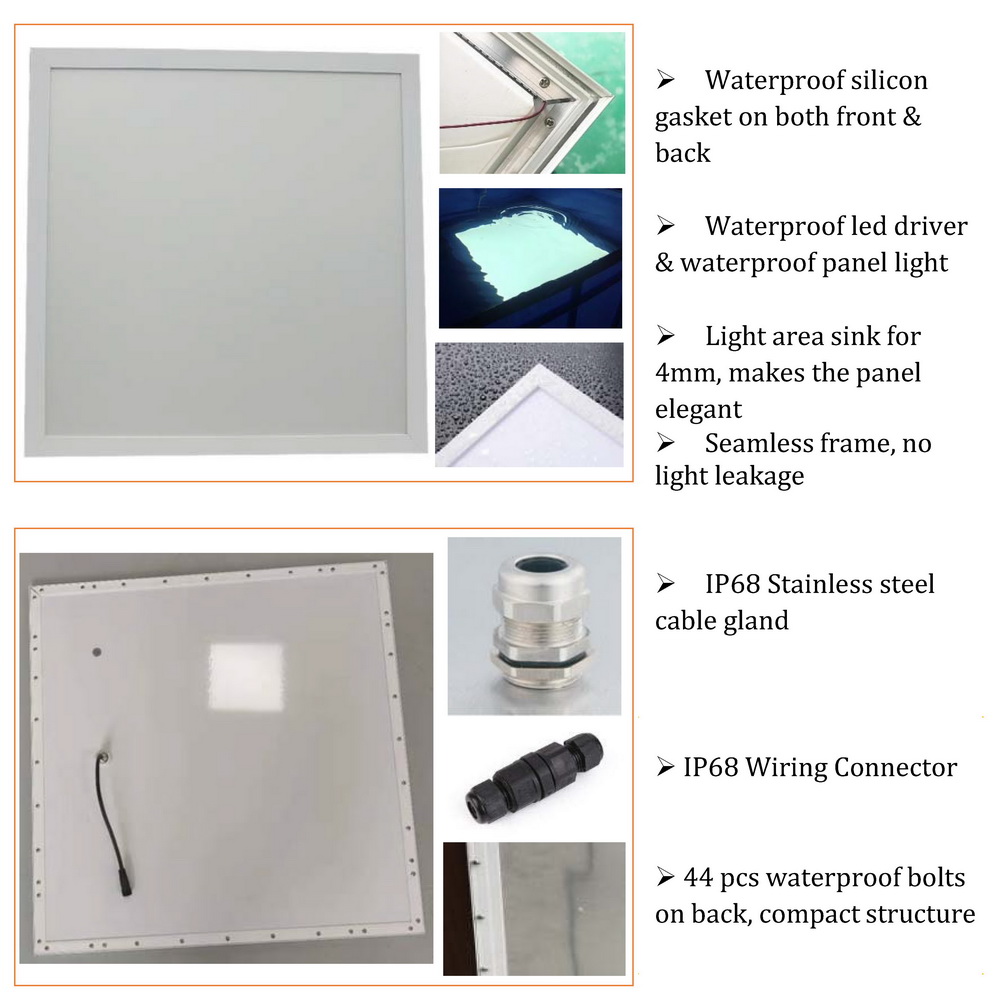 ➢ Waterproof silicon gasket on both front & back

➢ Waterproof led driver & waterproof panel light

➢ Light area sink for 4mm, makes the panel elegant

➢ Seamless frame, no light leakage

➢ IP68 Stainless steel cable gland

➢ IP68 Wiring Connector

➢ 44 pcs waterproof bolts on back, compact structure