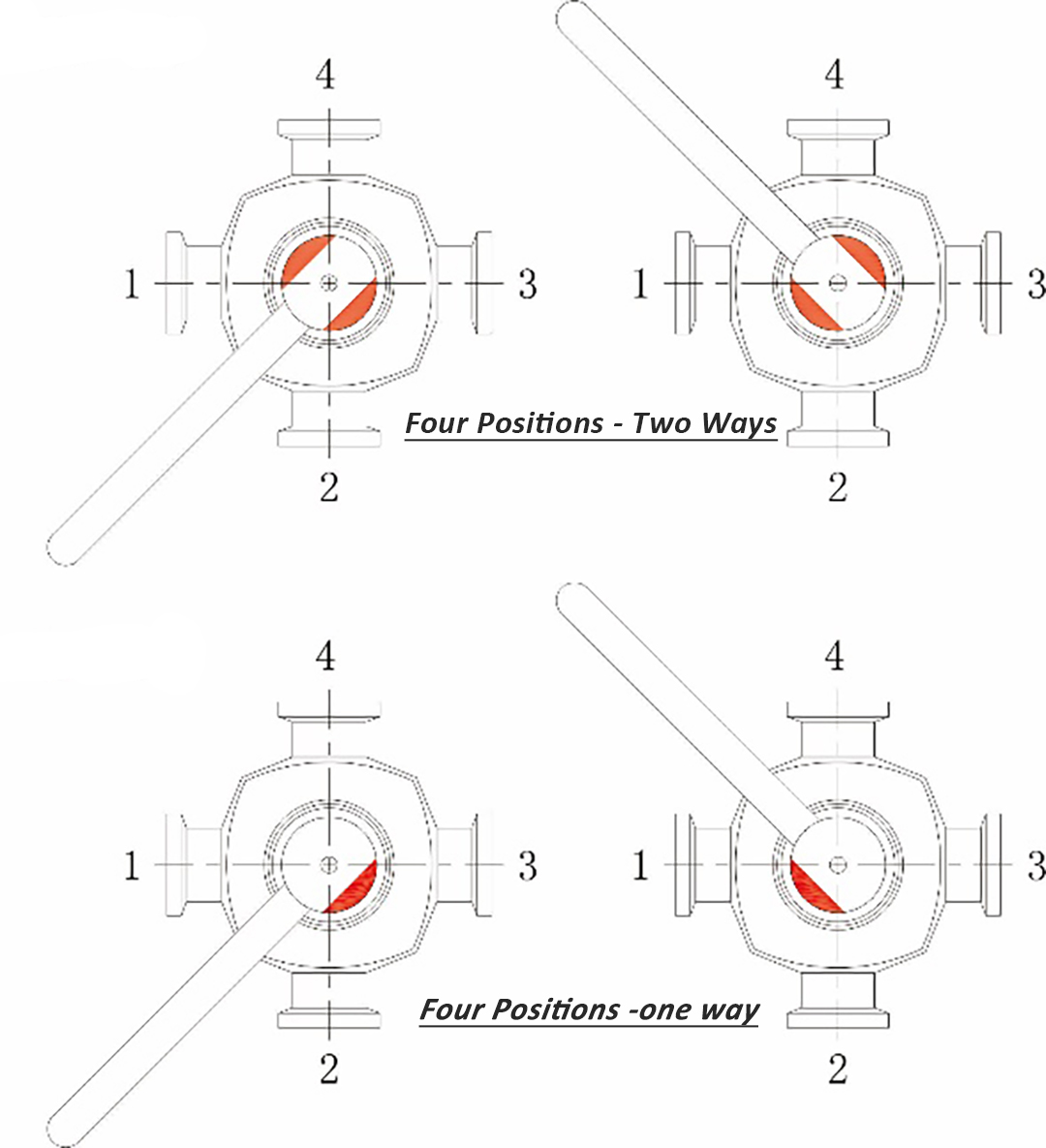 4

1

3

2

4

1

3

2

Four Positions - Two Ways

4

1

3

2

4

1

3

2

Four Positions -one way