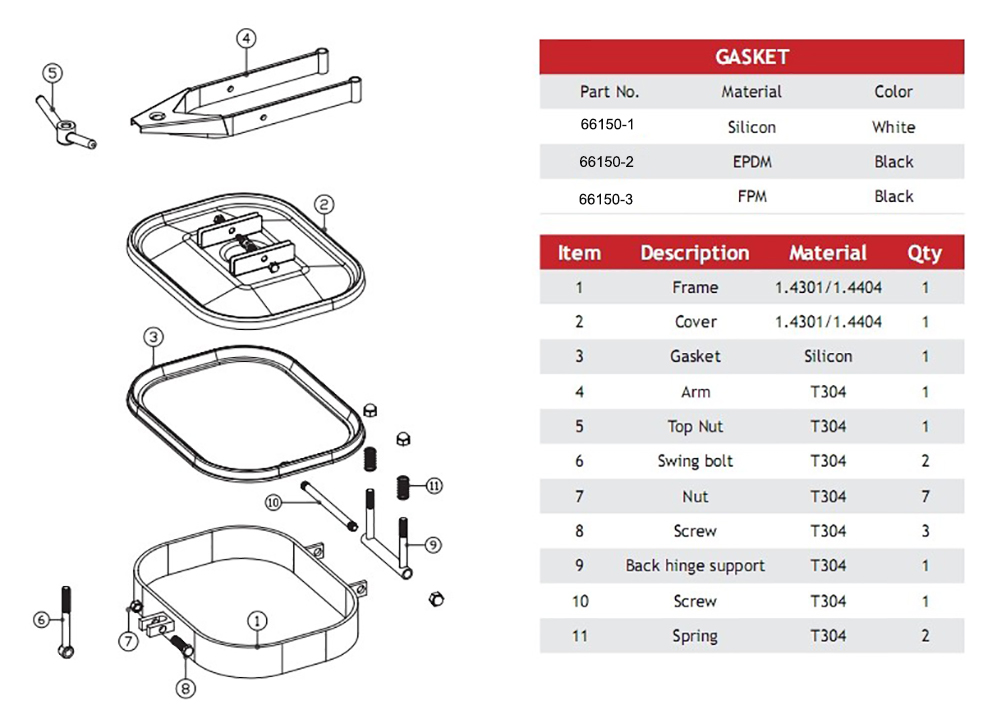 4
5
2
3
11
10
9
6
7
1
8

GASKET

| Part No. | Material | Color |
|---|---|---|
| 66150-1 | Silicon | White |
| 66150-2 | EPDM | Black |
| 66150-3 | FPM | Black |

| Item | Description | Material | Qty |
|---|---|---|---|
| 1 | Frame | 1.4301/1.4404 | 1 |
| 2 | Cover | 1.4301/1.4404 | 1 |
| 3 | Gasket | Silicon | 1 |
| 4 | Arm | T304 | 1 |
| 5 | Top Nut | T304 | 1 |
| 6 | Swing bolt | T304 | 2 |
| 7 | Nut | T304 | 7 |
| 8 | Screw | T304 | 3 |
| 9 | Back hinge support | T304 | 1 |
| 10 | Screw | T304 | 1 |
| 11 | Spring | T304 | 2 |