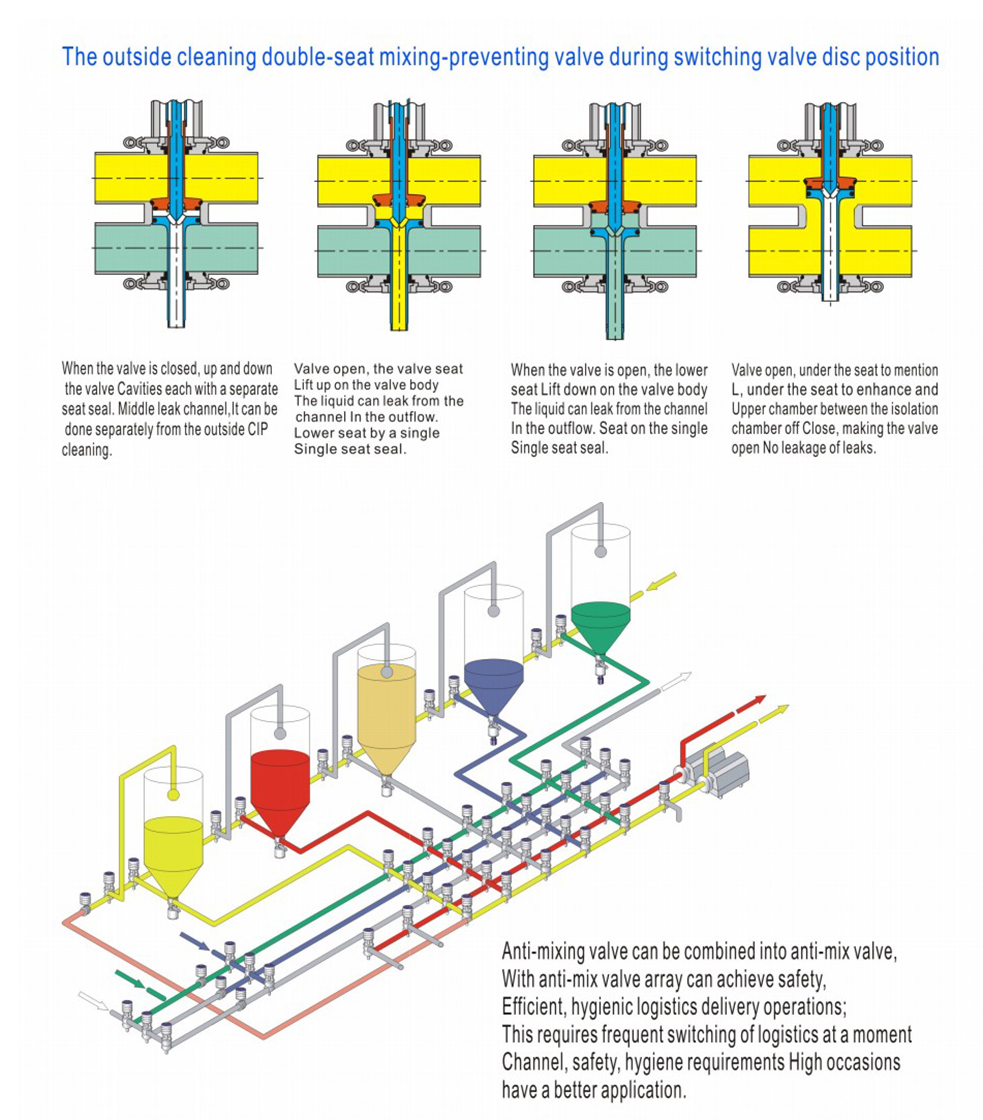 The outside cleaning double-seat mixing-preventing valve during switching valve disc position

When the valve is closed, up and down the valve Cavities each with a separate seat seal. Middle leak channel,It can be done separately from the outside CIP cleaning.

Valve open, the valve seat Lift up on the valve body The liquid can leak from the channel In the outflow. Lower seat by a single Single seat seal.

When the valve is open, the lower seat Lift down on the valve body The liquid can leak from the channel In the outflow. Seat on the single Single seat seal.

Valve open, under the seat to mention L, under the seat to enhance and Upper chamber between the isolation chamber off Close, making the valve open No leakage of leaks.

Anti-mixing valve can be combined into anti-mix valve, With anti-mix valve array can achieve safety, Efficient, hygienic logistics delivery operations; This requires frequent switching of logistics at a moment Channel, safety, hygiene requirements High occasions have a better application.