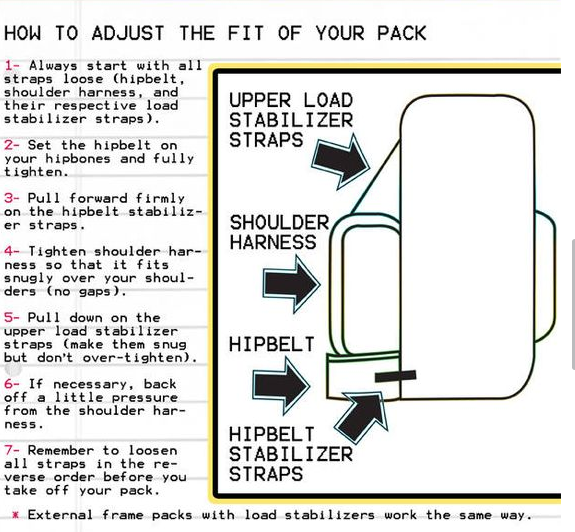 HOW TO ADJUST THE FIT OF YOUR PACK

1- Always start with all straps loose (hipbelt, shoulder harness, and their respective load stabilizer straps).

2- Set the hipbelt on your hipbones and fully tighten.

3- Pull forward firmly on the hipbelt stabilizer straps.

4- Tighten shoulder harness so that it fits snugly over your shoulders (no gaps).

5- Pull down on the upper load stabilizer straps (make them snug but don't over-tighten).

6- If necessary, back off a little pressure from the shoulder harness.

7- Remember to loosen all straps in the reverse order before you take off your pack.

UPPER LOAD STABILIZER STRAPS

SHOULDER HARNESS

HIPBELT

HIPBELT STABILIZER STRAPS

* External frame packs with load stabilizers work the same way.