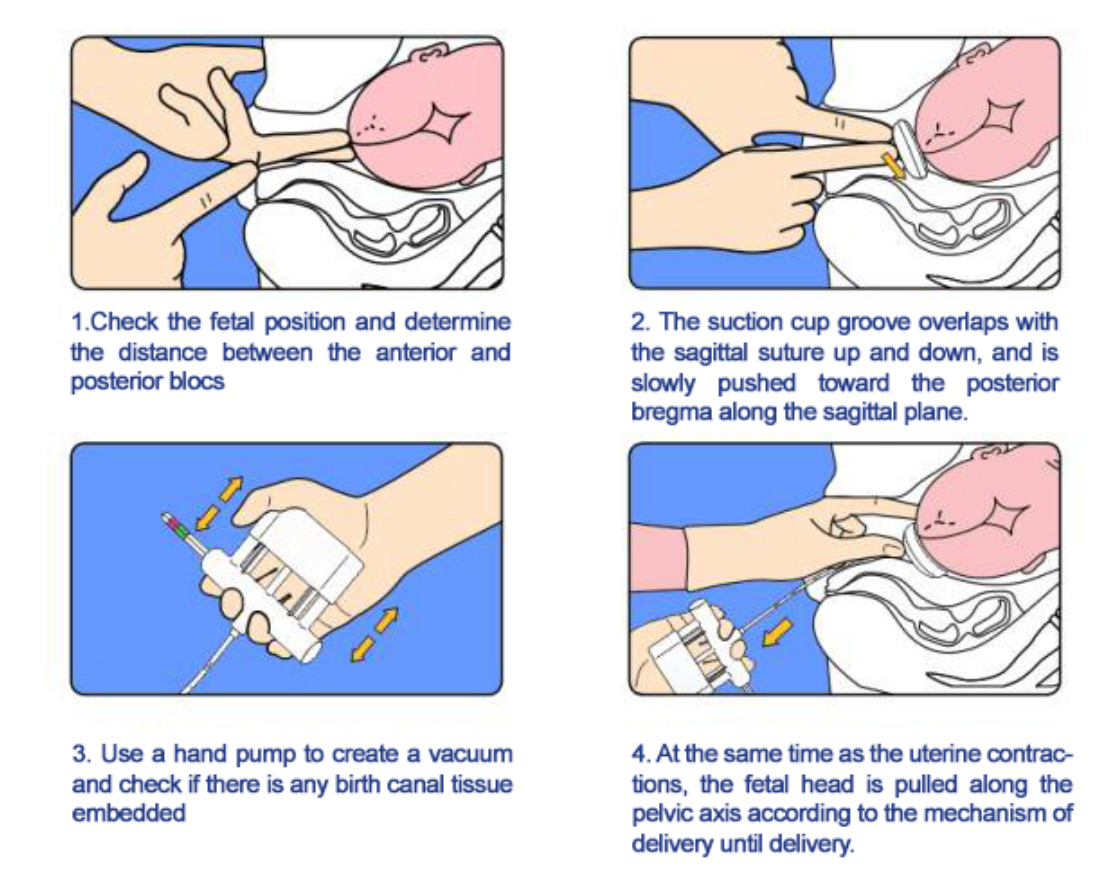 1.Check the fetal position and determine the distance between the anterior and posterior blocs

2. The suction cup groove overlaps with the sagittal suture up and down, and is slowly pushed toward the posterior bregma along the sagittal plane.

3. Use a hand pump to create a vacuum and check if there is any birth canal tissue embedded

4. At the same time as the uterine contractions, the fetal head is pulled along the pelvic axis according to the mechanism of delivery until delivery.