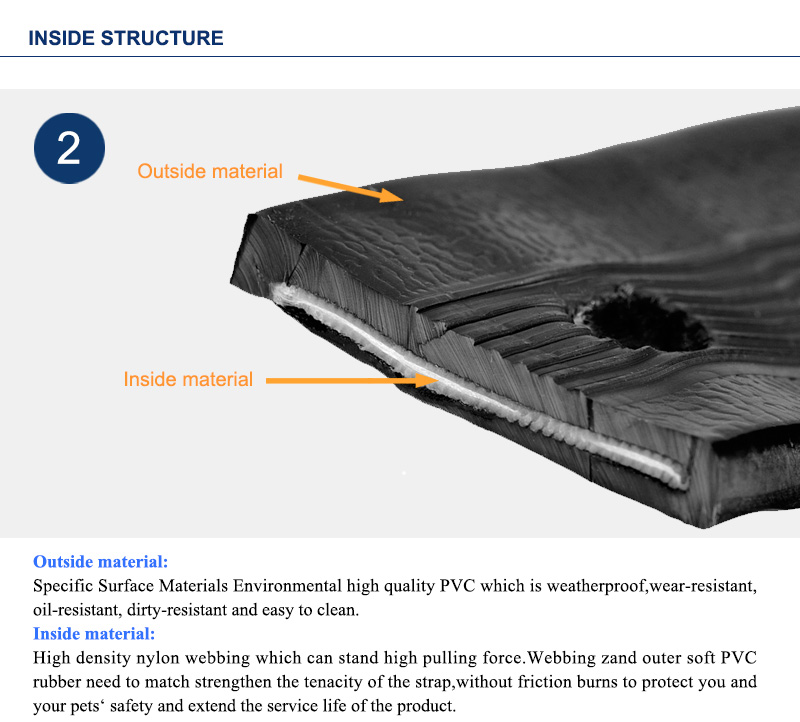 INSIDE STRUCTURE

2

Outside material

Inside material

Outside material:
Specific Surface Materials Environmental high quality PVC which is weatherproof,wear-resistant, oil-resistant, dirty-resistant and easy to clean.
Inside material:
High density nylon webbing which can stand high pulling force.Webbing zand outer soft PVC rubber need to match strengthen the tenacity of the strap,without friction burns to protect you and your pets‘ safety and extend the service life of the product.