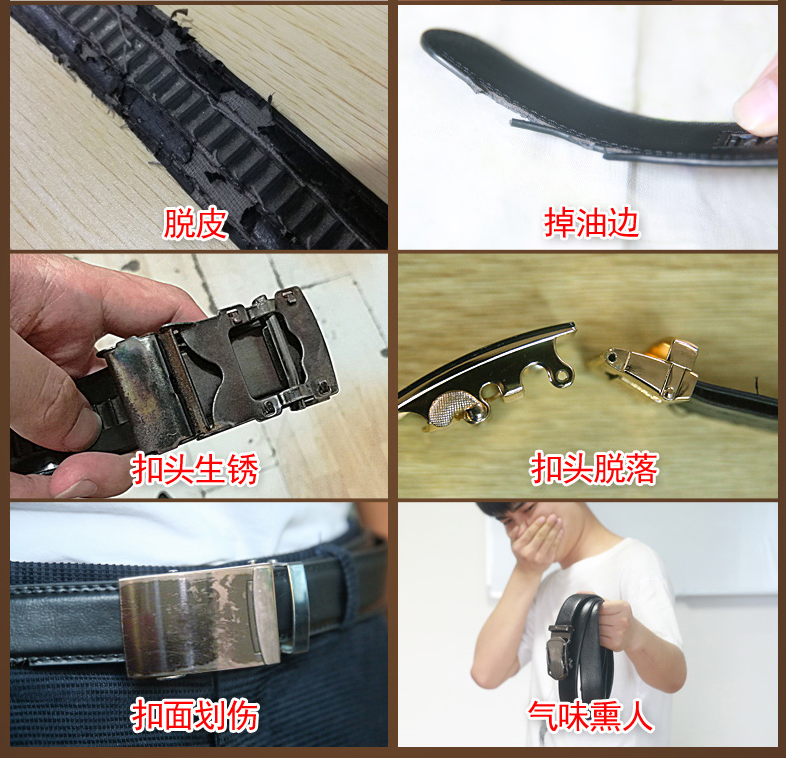 脱皮

掉油边

扣头生锈

扣头脱落

扣面划伤

气味熏人