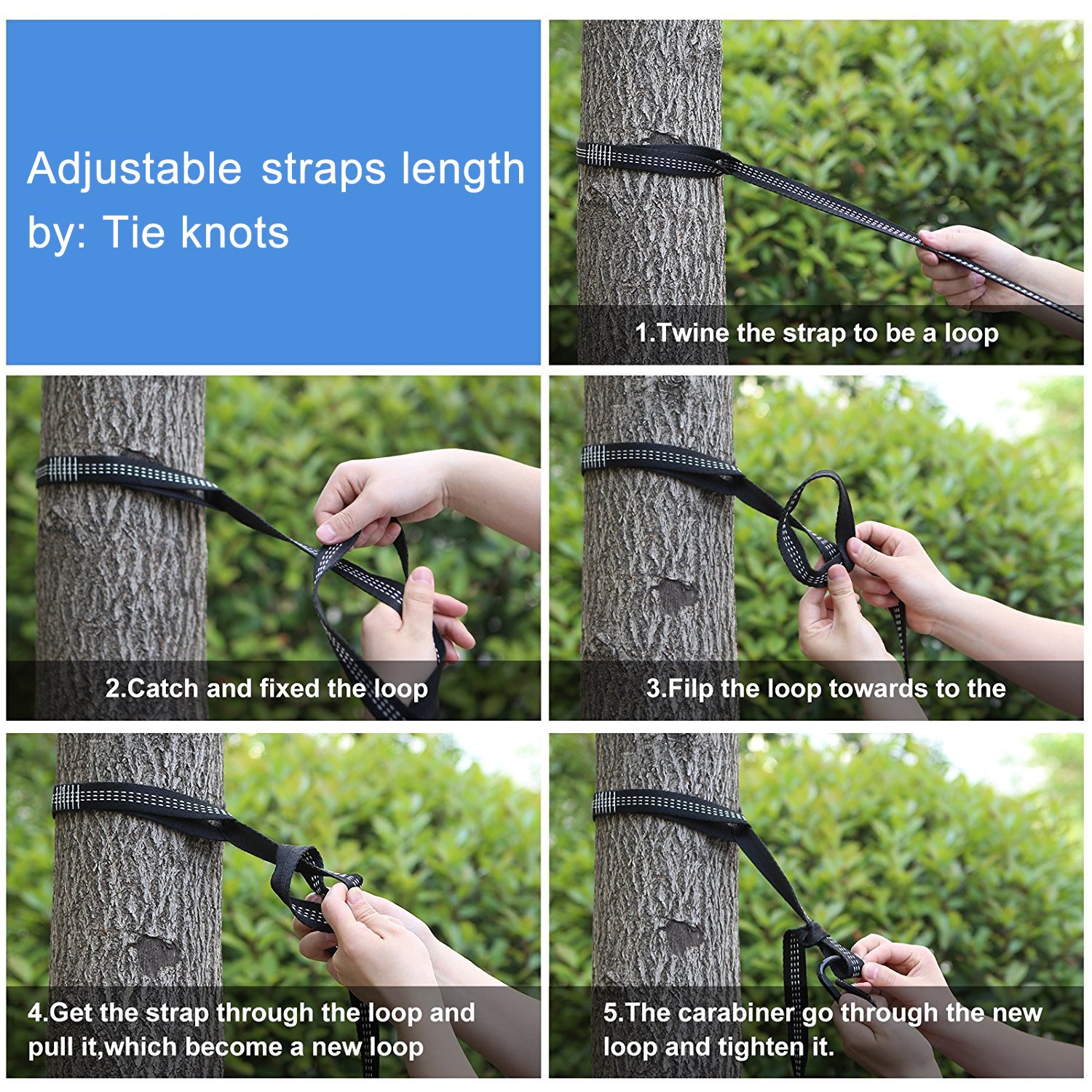 Adjustable straps length by: Tie knots

1.Twine the strap to be a loop

2.Catch and fixed the loop

3.Filp the loop towards to the

4.Get the strap through the loop and pull it,which become a new loop

5.The carabiner go through the new loop and tighten it.