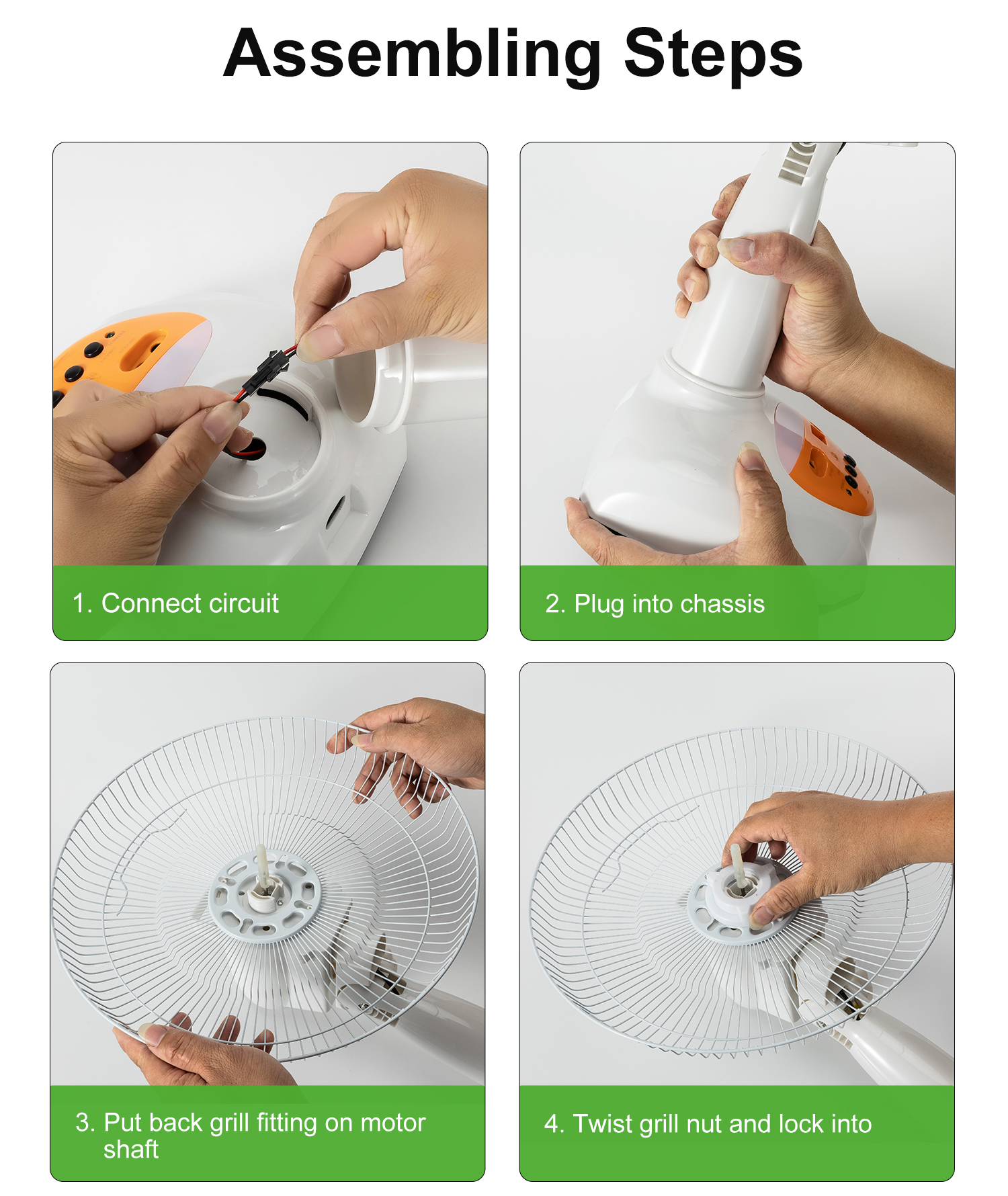 Assembling Steps

1. Connect circuit

2. Plug into chassis

3. Put back grill fitting on motor shaft

4. Twist grill nut and lock into