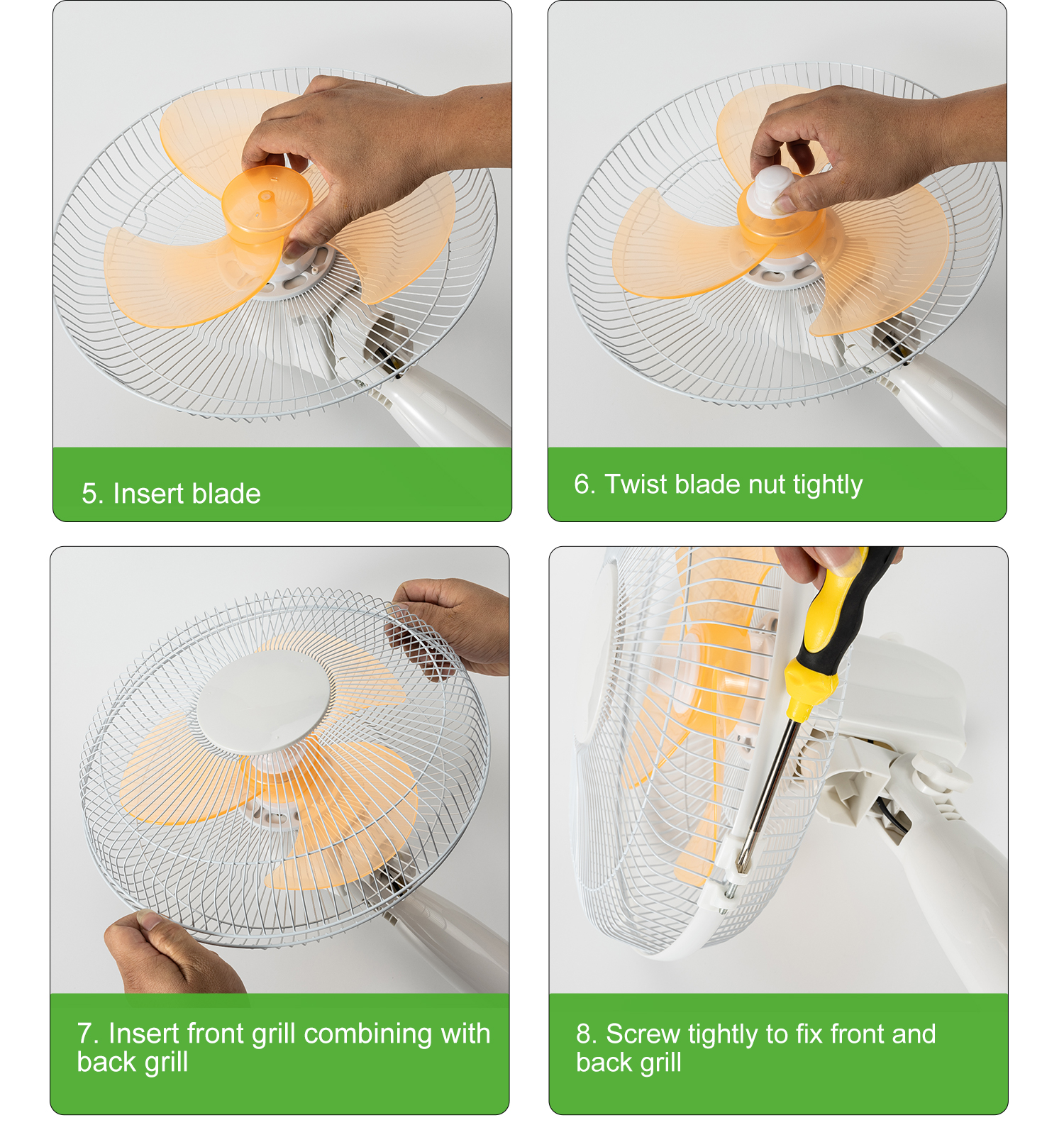 5. Insert blade

6. Twist blade nut tightly

7. Insert front grill combining with back grill

8. Screw tightly to fix front and back grill