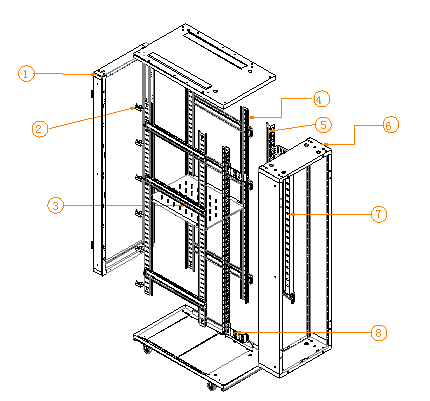 1
2
3
4
5
6
7
8