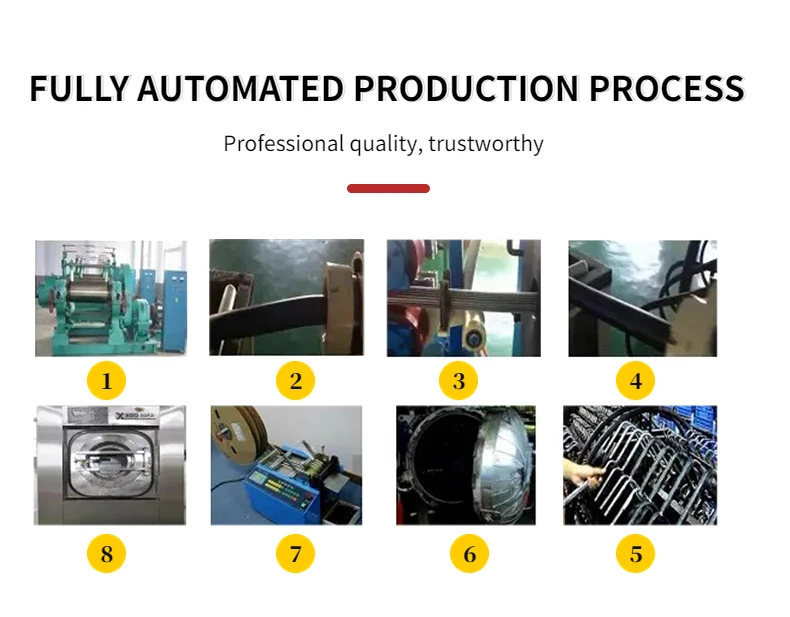 FULLY AUTOMATED PRODUCTION PROCESS

Professional quality, trustworthy

1

2

3

4

8

7

6

5