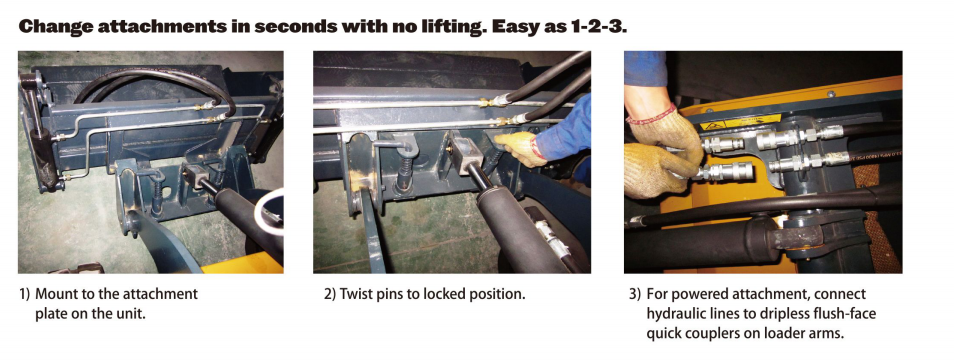 Change attachments in seconds with no lifting. Easy as 1-2-3.

1) Mount to the attachment plate on the unit.

2) Twist pins to locked position.

3) For powered attachment, connect hydraulic lines to dripless flush-face quick couplers on loader arms.