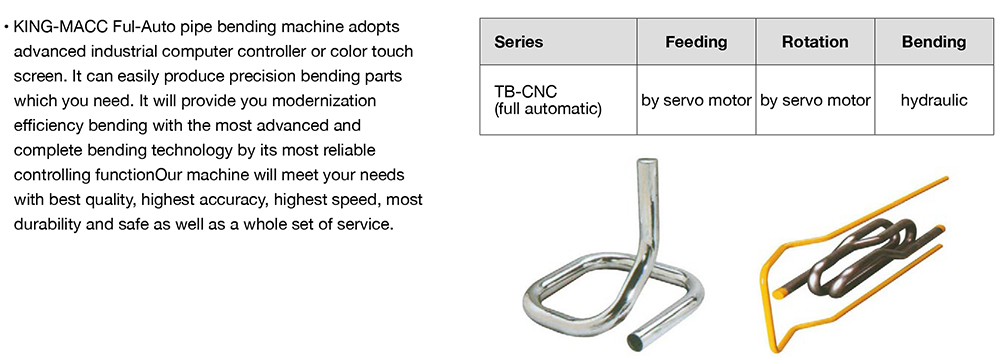 • KING-MACC Ful-Auto pipe bending machine adopts advanced industrial computer controller or color touch screen. It can easily produce precision bending parts which you need. It will provide you modernization efficiency bending with the most advanced and complete bending technology by its most reliable controlling functionOur machine will meet your needs with best quality, highest accuracy, highest speed, most durability and safe as well as a whole set of service.

| Series | Feeding | Rotation | Bending |
|---|---|---|---|
| TB-CNC (full automatic) | by servo motor | by servo motor | hydraulic |