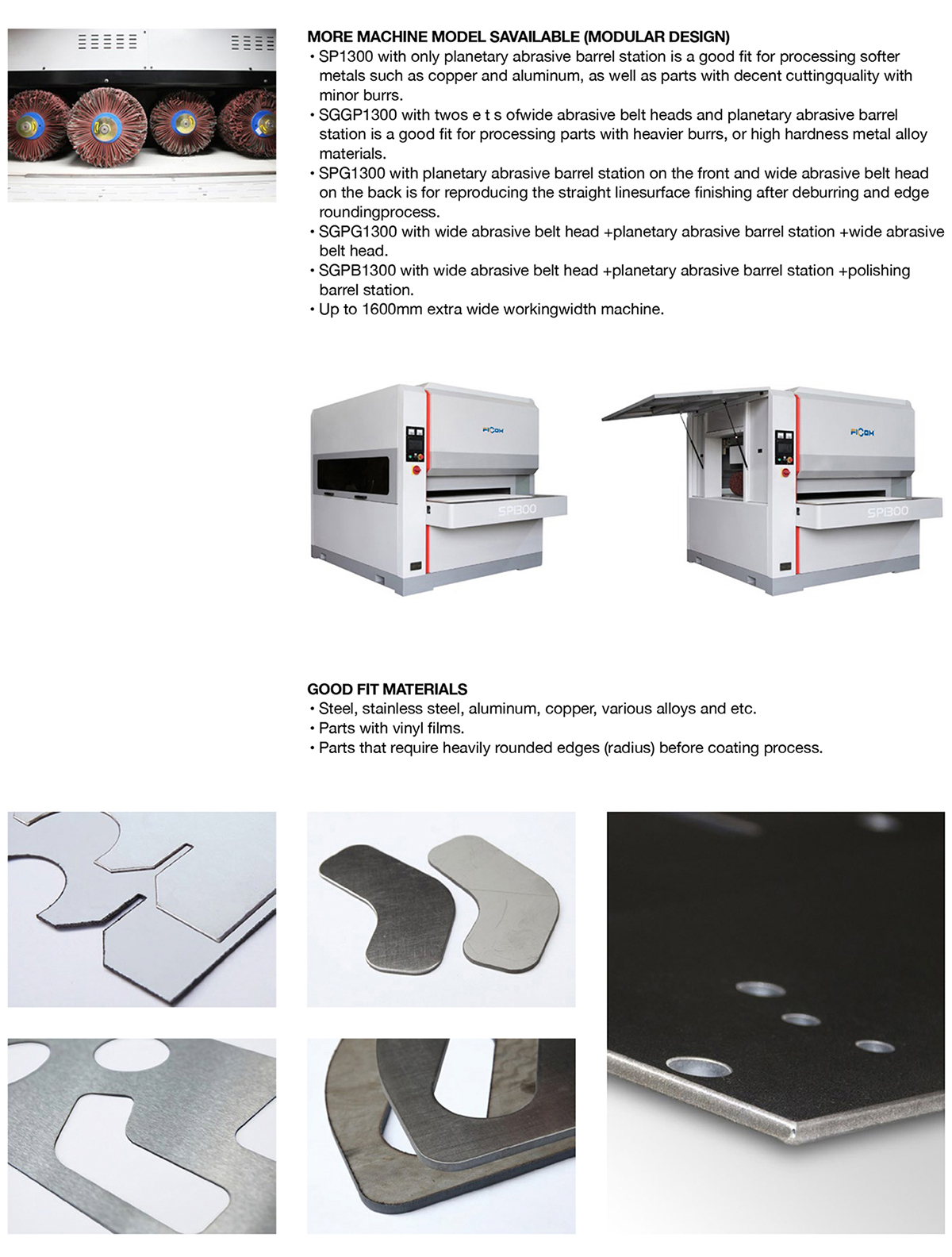 MORE MACHINE MODEL SAVAILABLE (MODULAR DESIGN)
• SP1300 with only planetary abrasive barrel station is a good fit for processing softer metals such as copper and aluminum, as well as parts with decent cuttingquality with minor burrs.
• SGGP1300 with twos e t s ofwide abrasive belt heads and planetary abrasive barrel station is a good fit for processing parts with heavier burrs, or high hardness metal alloy materials.
• SPG1300 with planetary abrasive barrel station on the front and wide abrasive belt head on the back is for reproducing the straight linesurface finishing after deburring and edge roundingprocess.
• SGPG1300 with wide abrasive belt head +planetary abrasive barrel station +wide abrasive belt head.
• SGPB1300 with wide abrasive belt head +planetary abrasive barrel station +polishing barrel station.
• Up to 1600mm extra wide workingwidth machine.

FICOM
SP1300

FICOM
SP1300

GOOD FIT MATERIALS
• Steel, stainless steel, aluminum, copper, various alloys and etc.
• Parts with vinyl films.
• Parts that require heavily rounded edges (radius) before coating process.