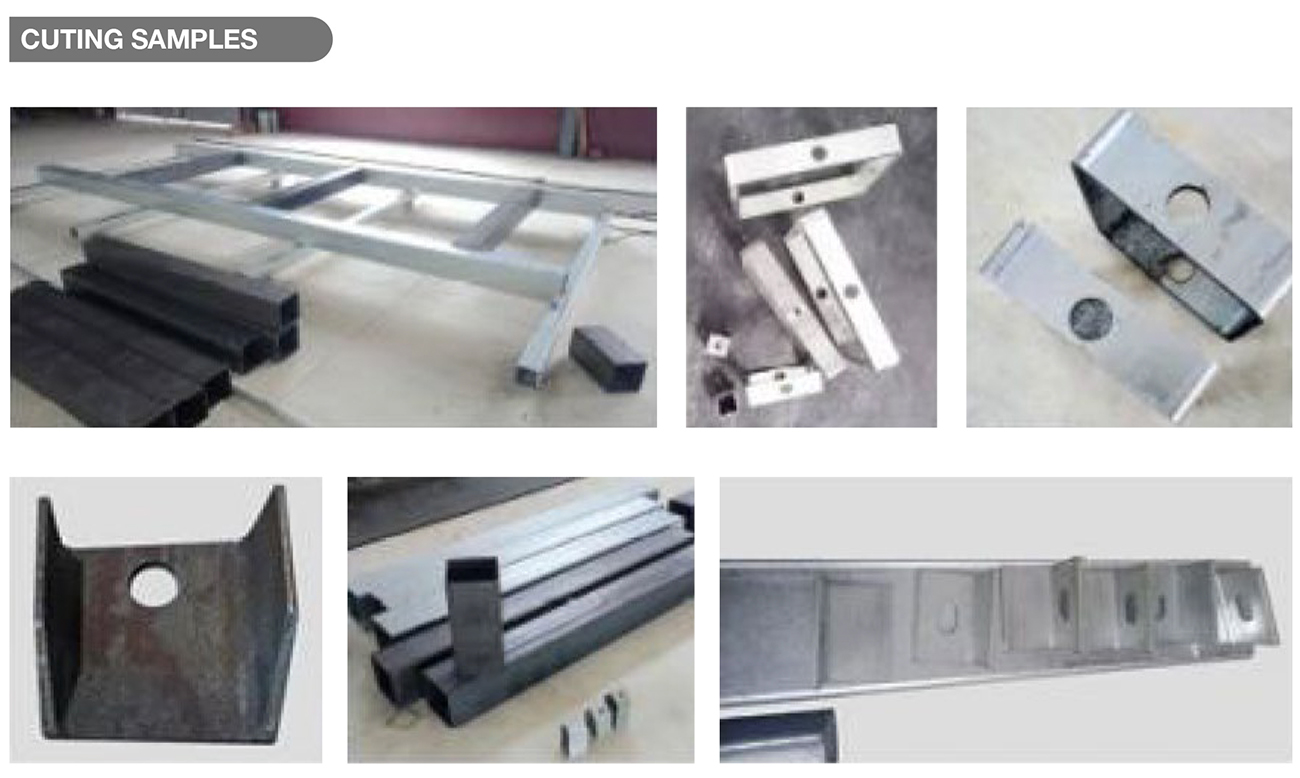 CUTING SAMPLES