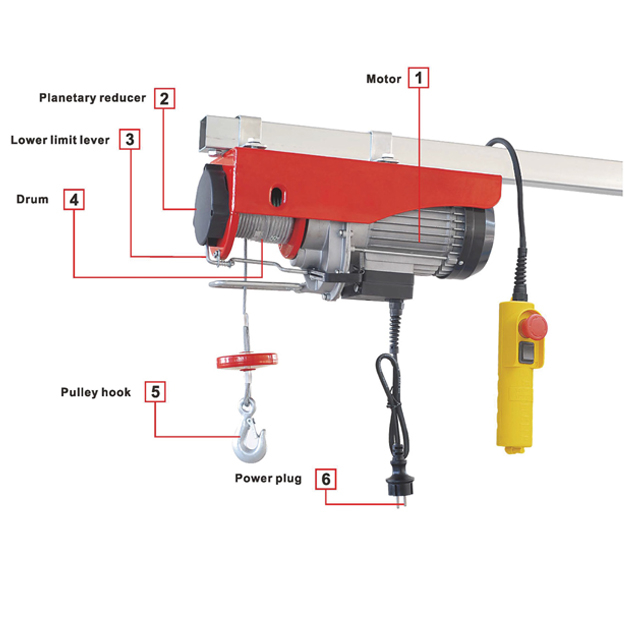 Motor 1

Planetary reducer 2

Lower limit lever 3

Drum 4

Pulley hook 5

Power plug 6