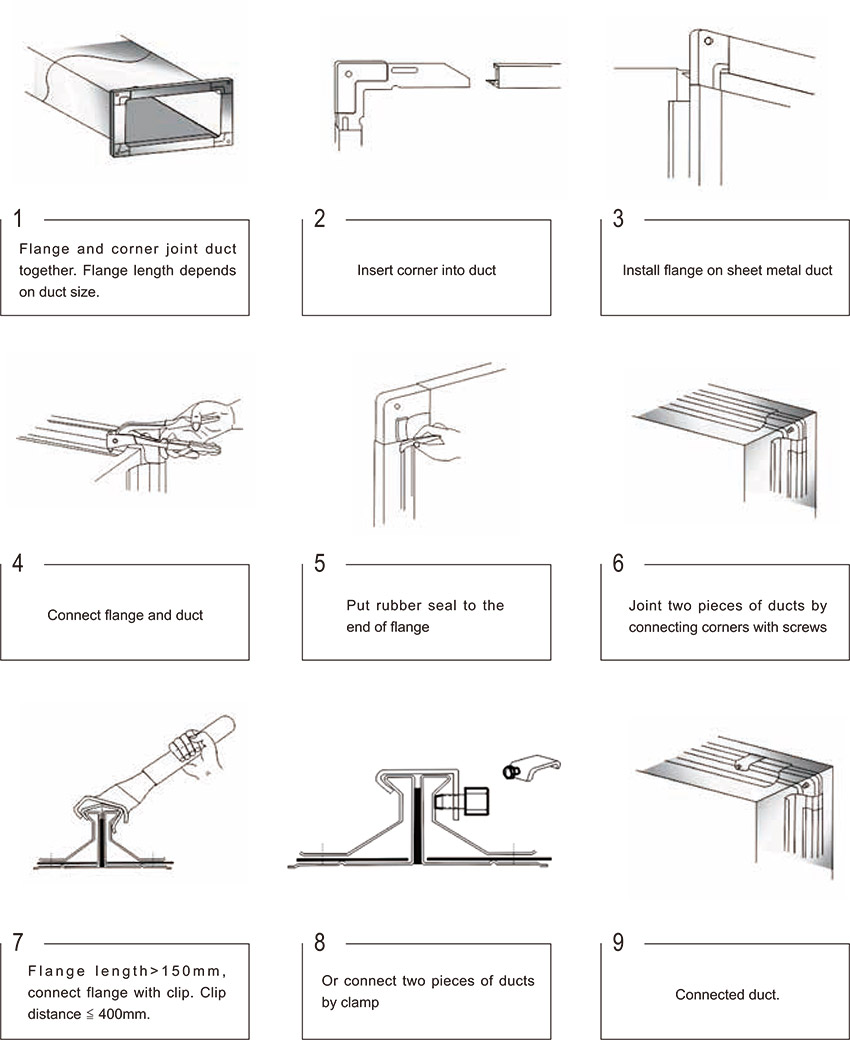 1
Flange and corner joint duct together. Flange length depends on duct size.

2
Insert corner into duct

3
Install flange on sheet metal duct

4
Connect flange and duct

5
Put rubber seal to the end of flange

6
Joint two pieces of ducts by connecting corners with screws

7
Flange length>150mm, connect flange with clip. Clip distance ≦ 400mm.

8
Or connect two pieces of ducts by clamp

9
Connected duct.