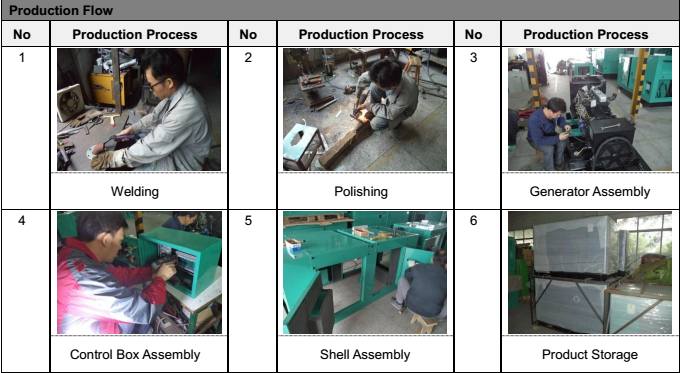 Production Flow

| No | Production Process | No | Production Process | No | Production Process |
|---|---|---|---|---|---|
| 1 | Welding | 2 | Polishing | 3 | Generator Assembly |
| 4 | Control Box Assembly | 5 | Shell Assembly | 6 | Product Storage |