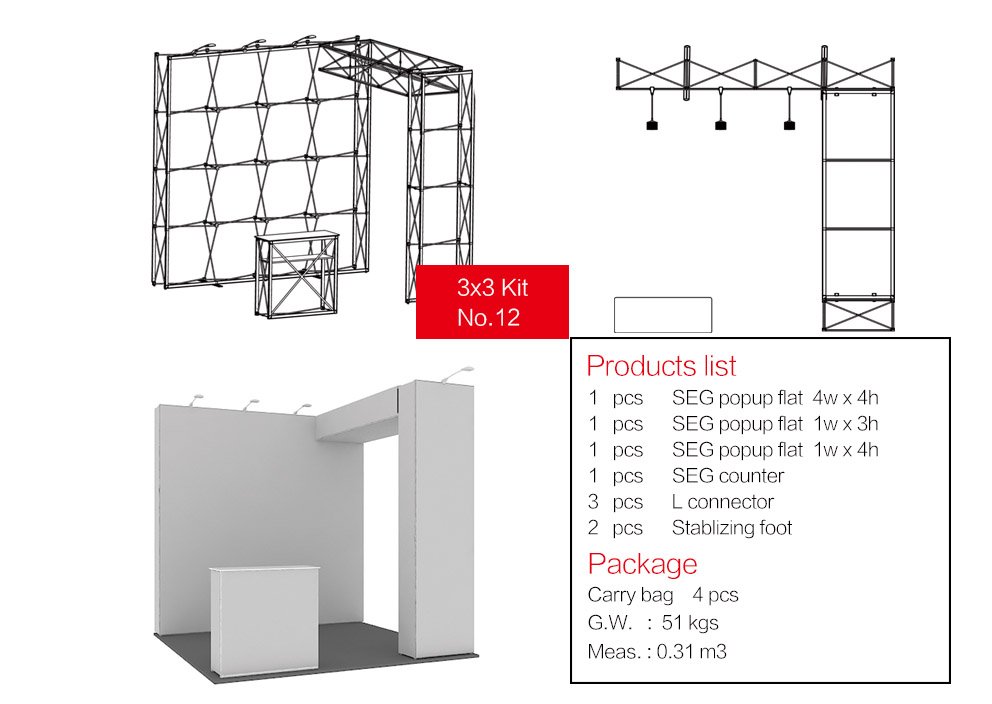 3x3 Kit
No.12

Products list
1 pcs SEG popup flat 4w x 4h
1 pcs SEG popup flat 1w x 3h
1 pcs SEG popup flat 1w x 4h
1 pcs SEG counter
3 pcs L connector
2 pcs Stablizing foot

Package
Carry bag 4 pcs
G.W. : 51 kgs
Meas. : 0.31 m3