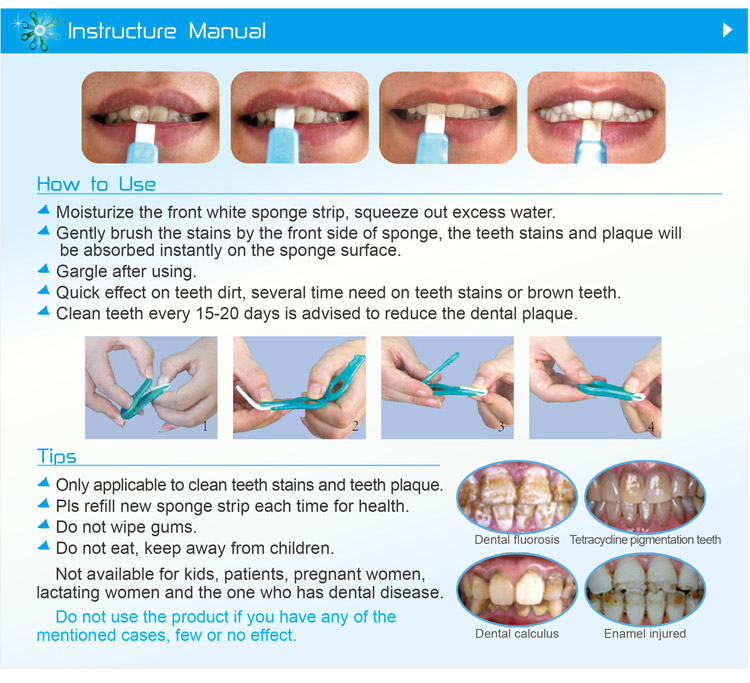 Instructure Manual

How to Use

Moisturize the front white sponge strip, squeeze out excess water.
Gently brush the stains by the front side of sponge, the teeth stains and plaque will be absorbed instantly on the sponge surface.
Gargle after using.
Quick effect on teeth dirt, several time need on teeth stains or brown teeth.
Clean teeth every 15-20 days is advised to reduce the dental plaque.

1 2 3 4

Tips

Only applicable to clean teeth stains and teeth plaque.
Pls refill new sponge strip each time for health.
Do not wipe gums.
Do not eat, keep away from children.

Not available for kids, patients, pregnant women, lactating women and the one who has dental disease.

Do not use the product if you have any of the mentioned cases, few or no effect.

Dental fluorosis
Tetracycline pigmentation teeth
Dental calculus
Enamel injured