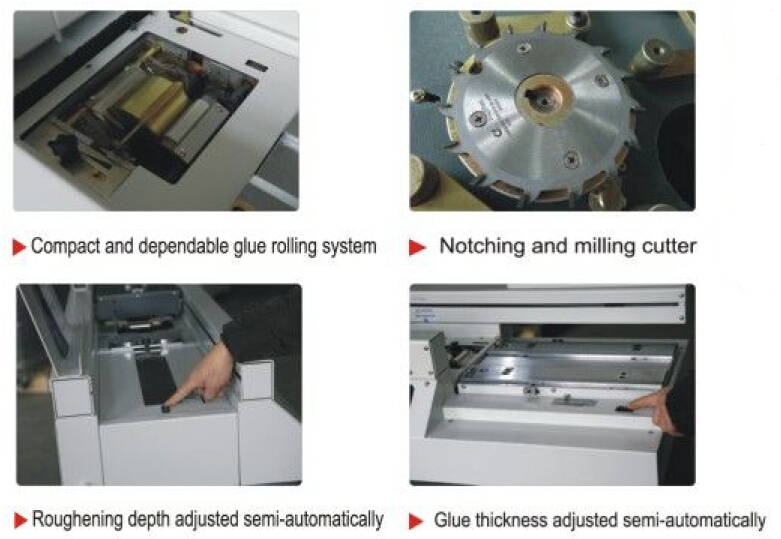 Compact and dependable glue rolling system

Notching and milling cutter

Roughening depth adjusted semi-automatically

Glue thickness adjusted semi-automatically