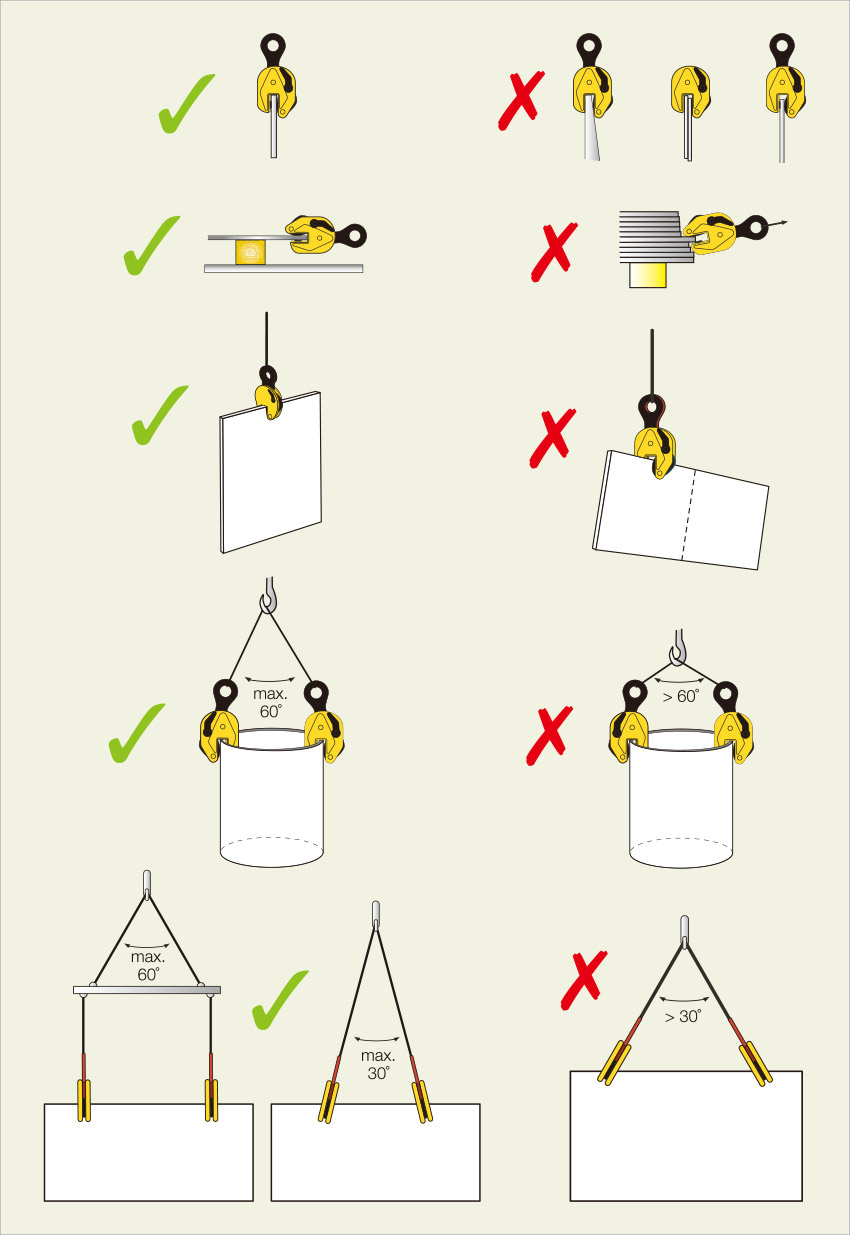 max. 60°

> 60°

max. 60°

max. 30°

> 30°