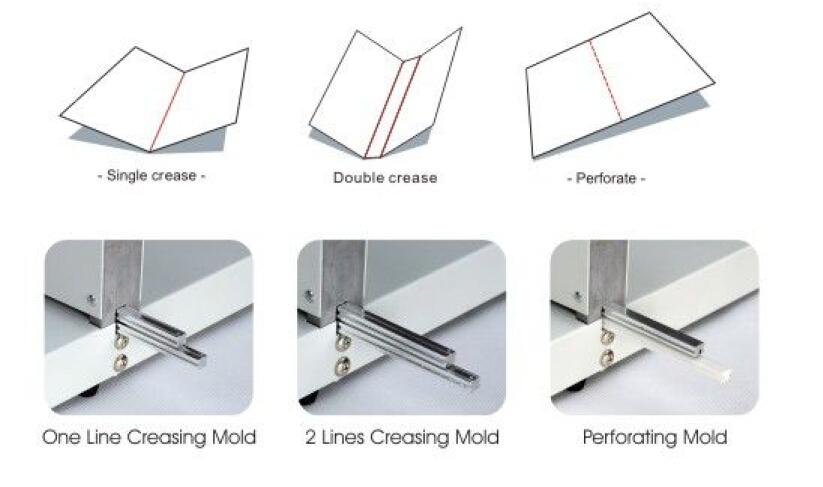 - Single crease -

Double crease

- Perforate -

One Line Creasing Mold

2 Lines Creasing Mold

Perforating Mold