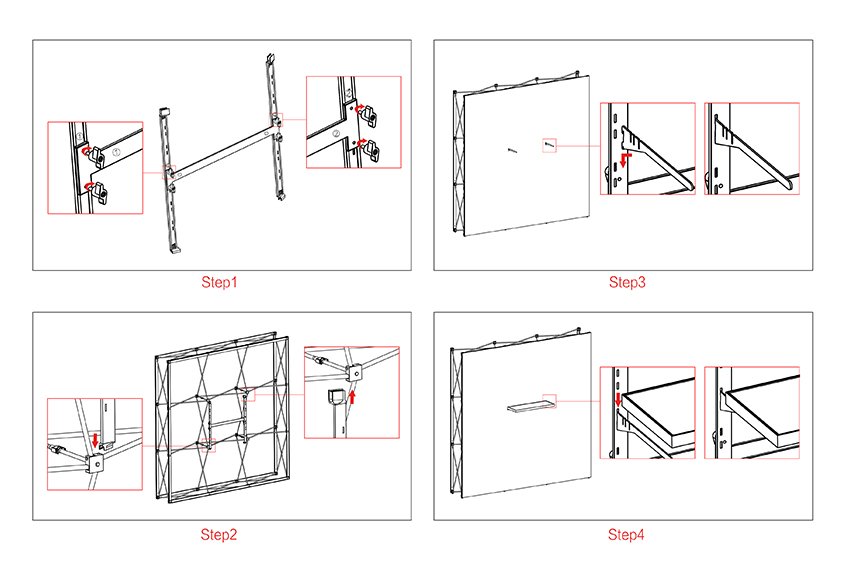 ①

②

Step1

Step3

Step2

Step4